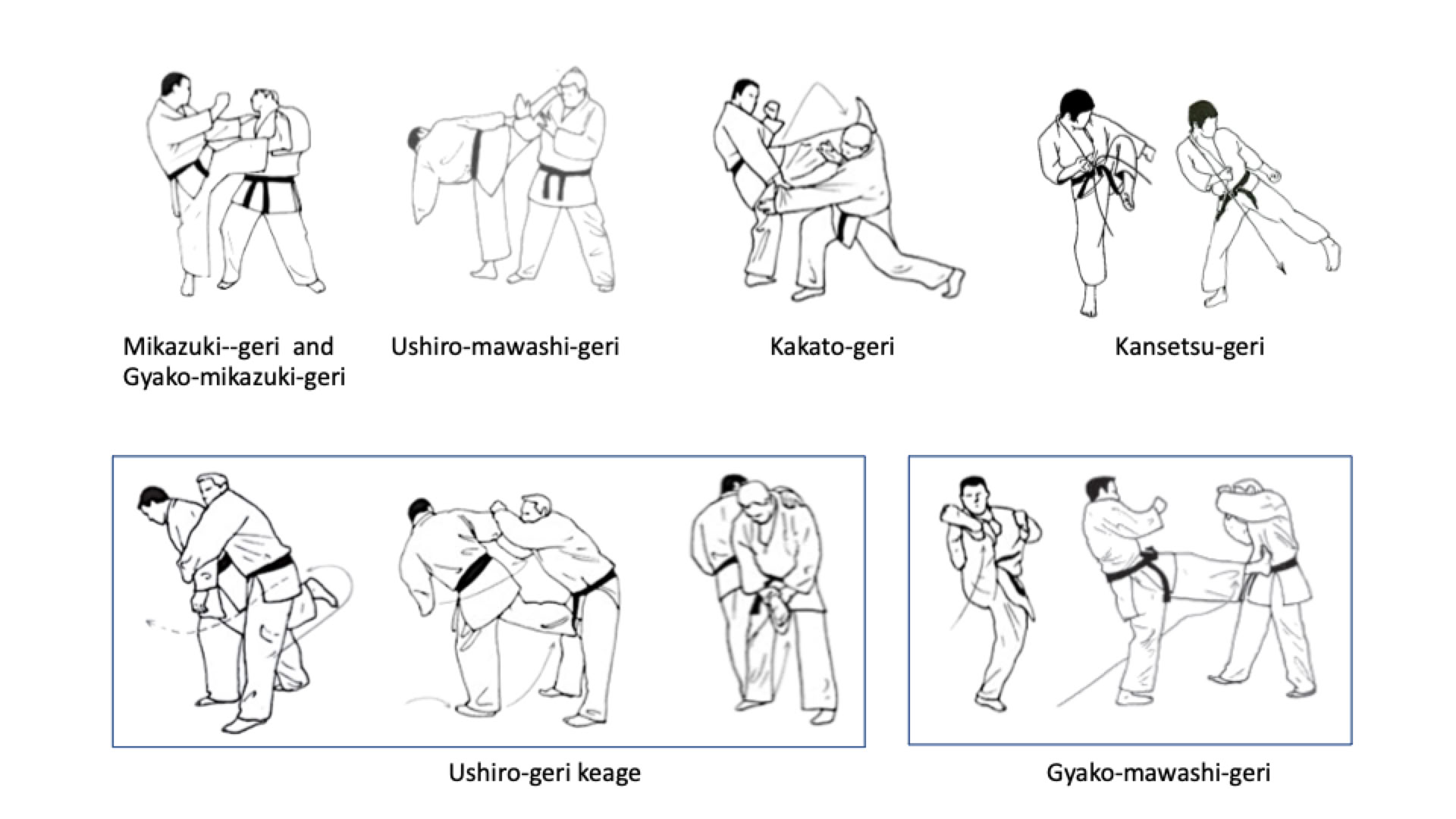 Mikazuki--geri and Gyako-mikazuki-geri

Ushiro-mawashi-geri

Kakato-geri

Kansetsu-geri

Ushiro-geri keage

Gyako-mawashi-geri