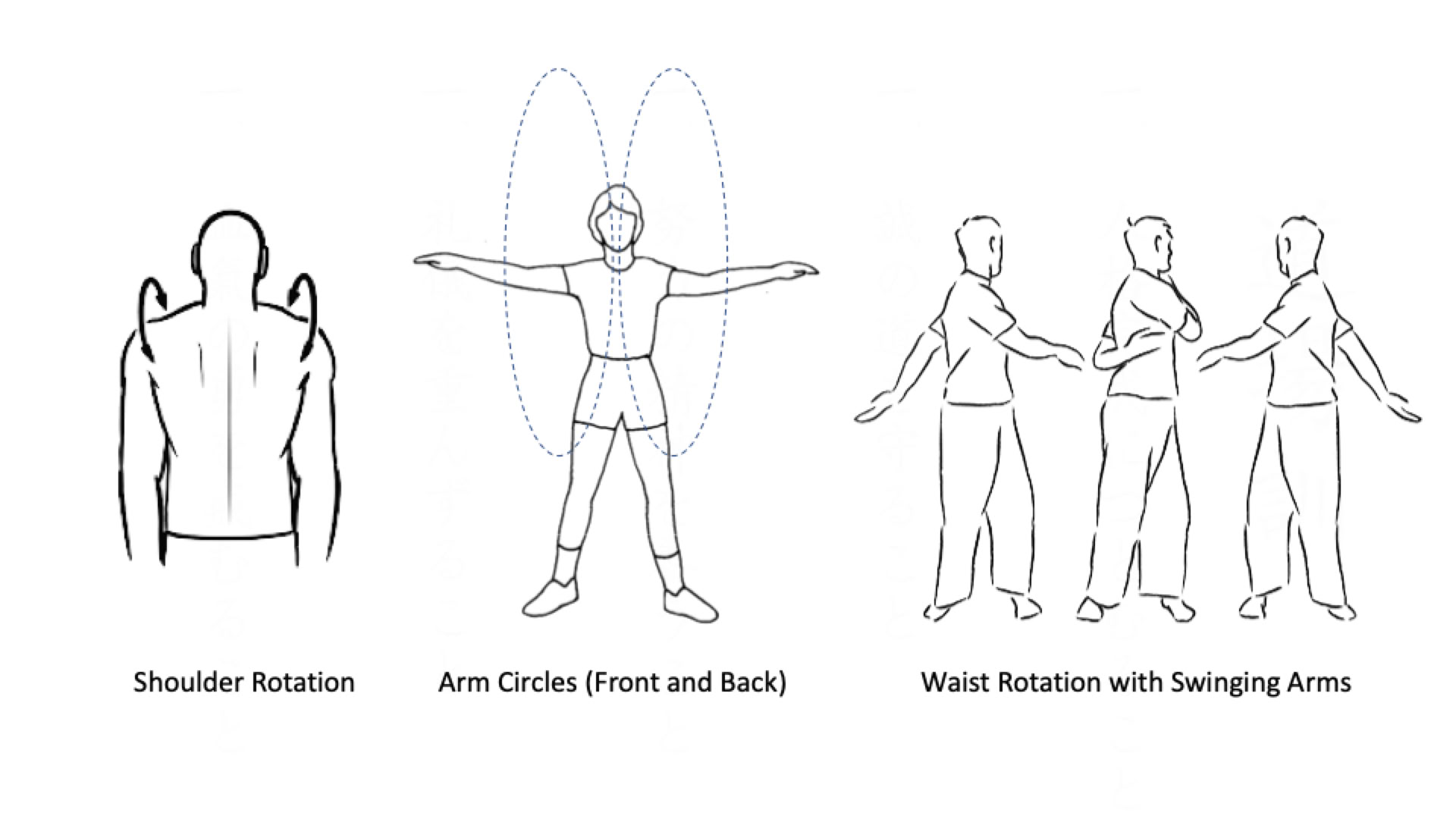 Shoulder Rotation

Arm Circles (Front and Back)

Waist Rotation with Swinging Arms